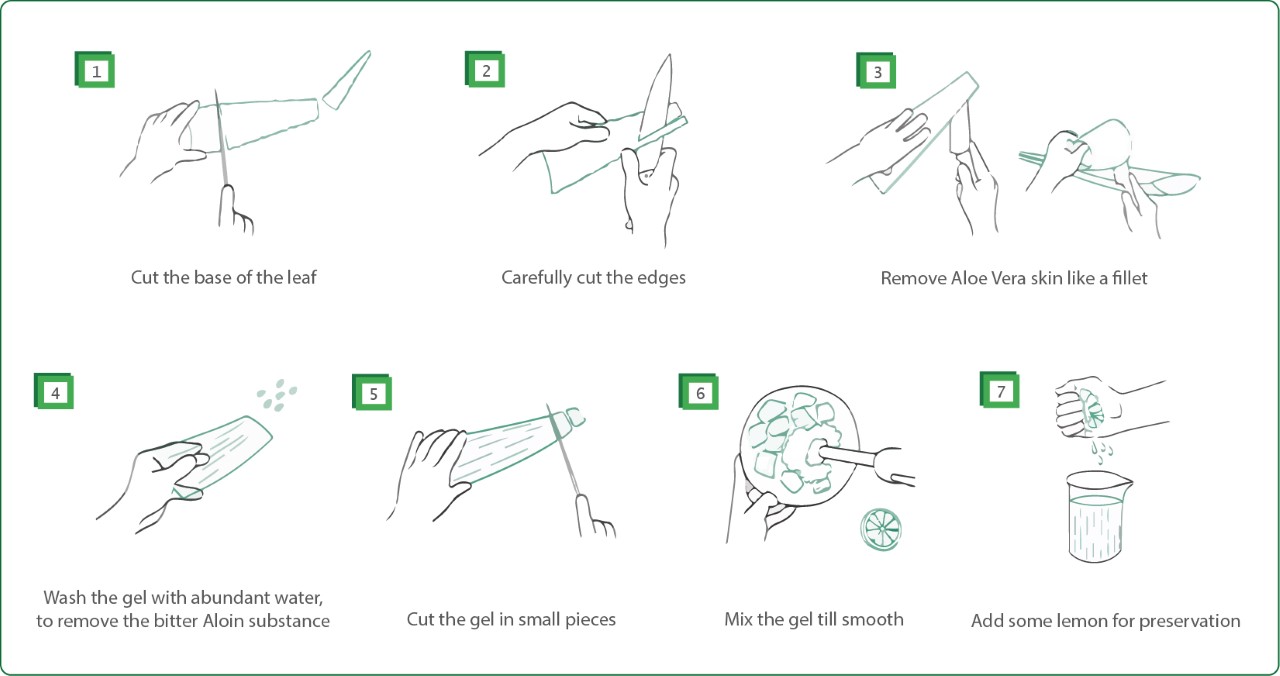 1

Cut the base of the leaf

2

Carefully cut the edges

3

Remove Aloe Vera skin like a fillet

4

Wash the gel with abundant water, to remove the bitter Aloin substance

5

Cut the gel in small pieces

6

Mix the gel till smooth

7

Add some lemon for preservation